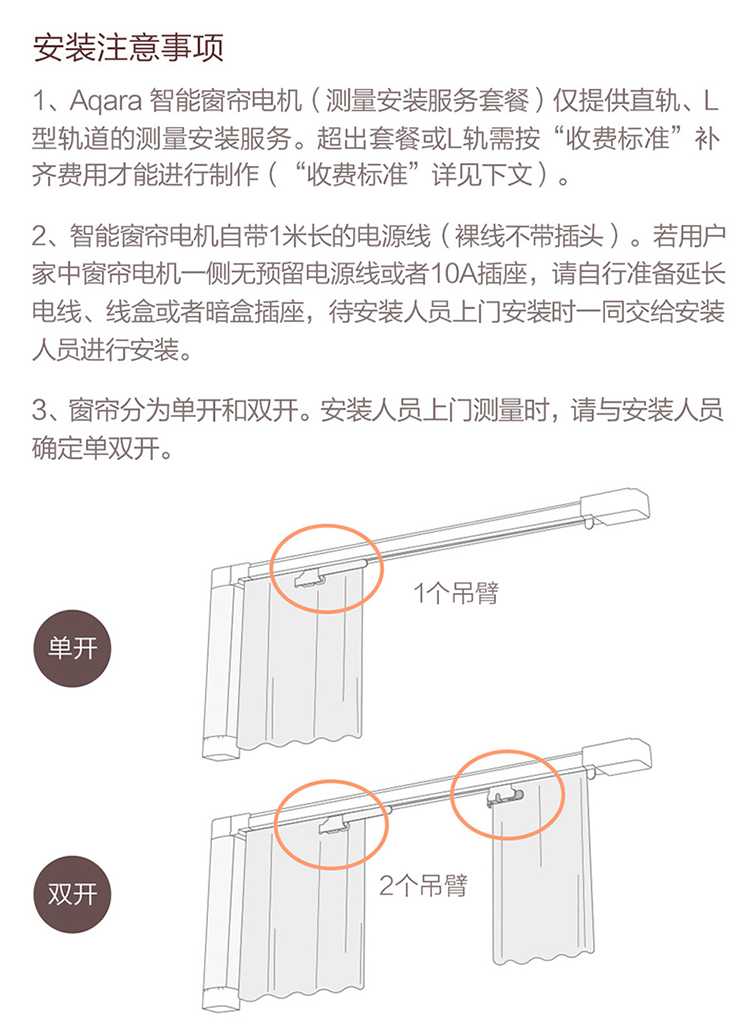 安装注意事项

1、Aqara 智能窗帘电机（测量安装服务套餐）仅提供直轨、L型轨道的测量安装服务。超出套餐或L轨需按“收费标准”补齐费用才能进行制作（“收费标准”详见下文）。

2、智能窗帘电机自带1米长的电源线（裸线不带插头）。若用户家中窗帘电机一侧无预留电源线或者10A插座，请自行准备延长电线、线盒或者暗盒插座，待安装人员上门安装时一同交给安装人员进行安装。

3、窗帘分为单开和双开。安装人员上门测量时，请与安装人员确定单双开。

1个吊臂

单开

2个吊臂

双开