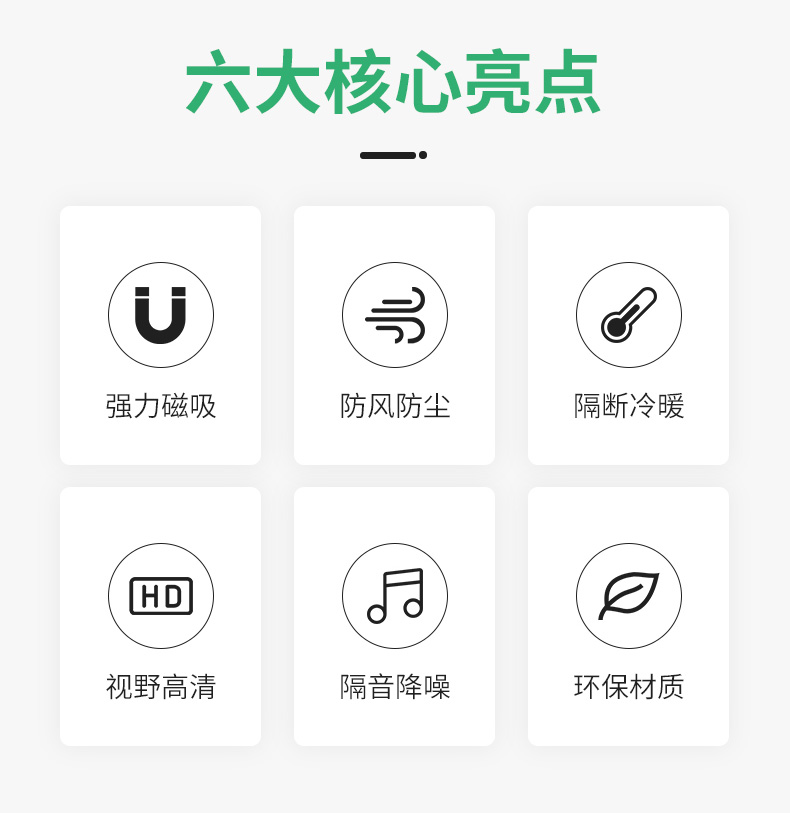 六大核心亮点

强力磁吸

防风防尘

隔断冷暖

HD

视野高清

隔音降噪

环保材质