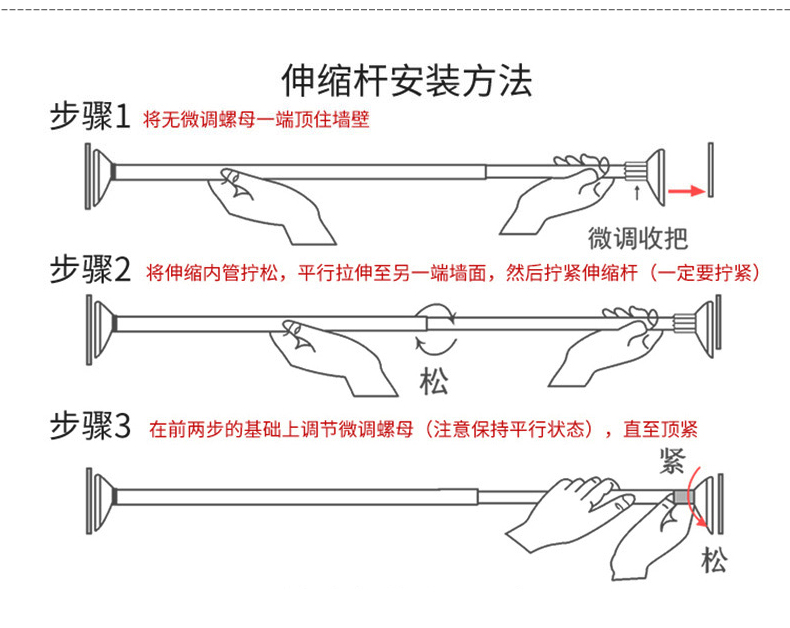 伸缩杆安装方法

步骤1 将无微调螺母一端顶住墙壁

微调收把

步骤2 将伸缩内管拧松，平行拉伸至另一端墙面，然后拧紧伸缩杆（一定要拧紧）

松

步骤3 在前两步的基础上调节微调螺母（注意保持平行状态），直至顶紧

紧

松