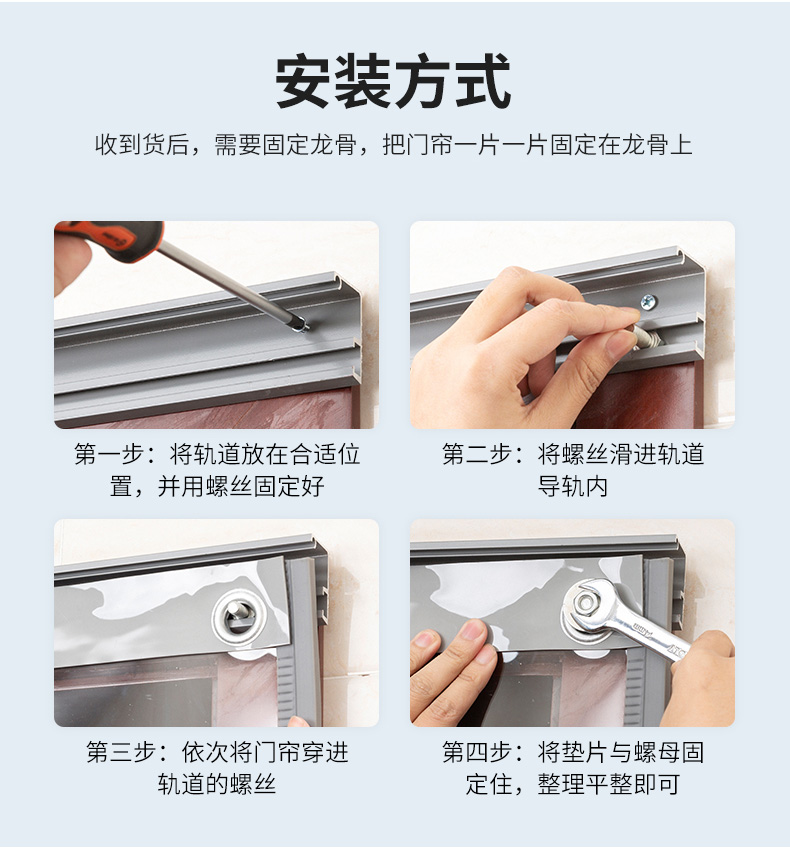 安装方式

收到货后，需要固定龙骨，把门帘一片一片固定在龙骨上

第一步：将轨道放在合适位置，并用螺丝固定好

第二步：将螺丝滑进轨道导轨内

第三步：依次将门帘穿进轨道的螺丝

第四步：将垫片与螺母固定住，整理平整即可