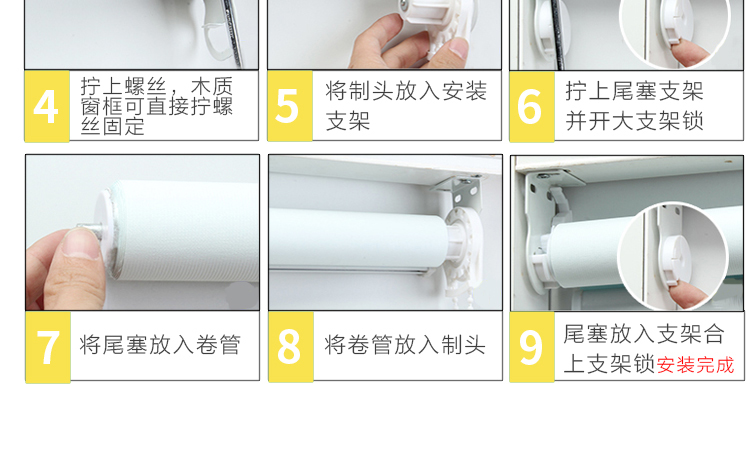 4 拧上螺丝，木质窗框可直接拧螺丝固定

5 将制头放入安装支架

6 拧上尾塞支架并开大支架锁

7 将尾塞放入卷管

8 将卷管放入制头

9 尾塞放入支架合上支架锁安装完成