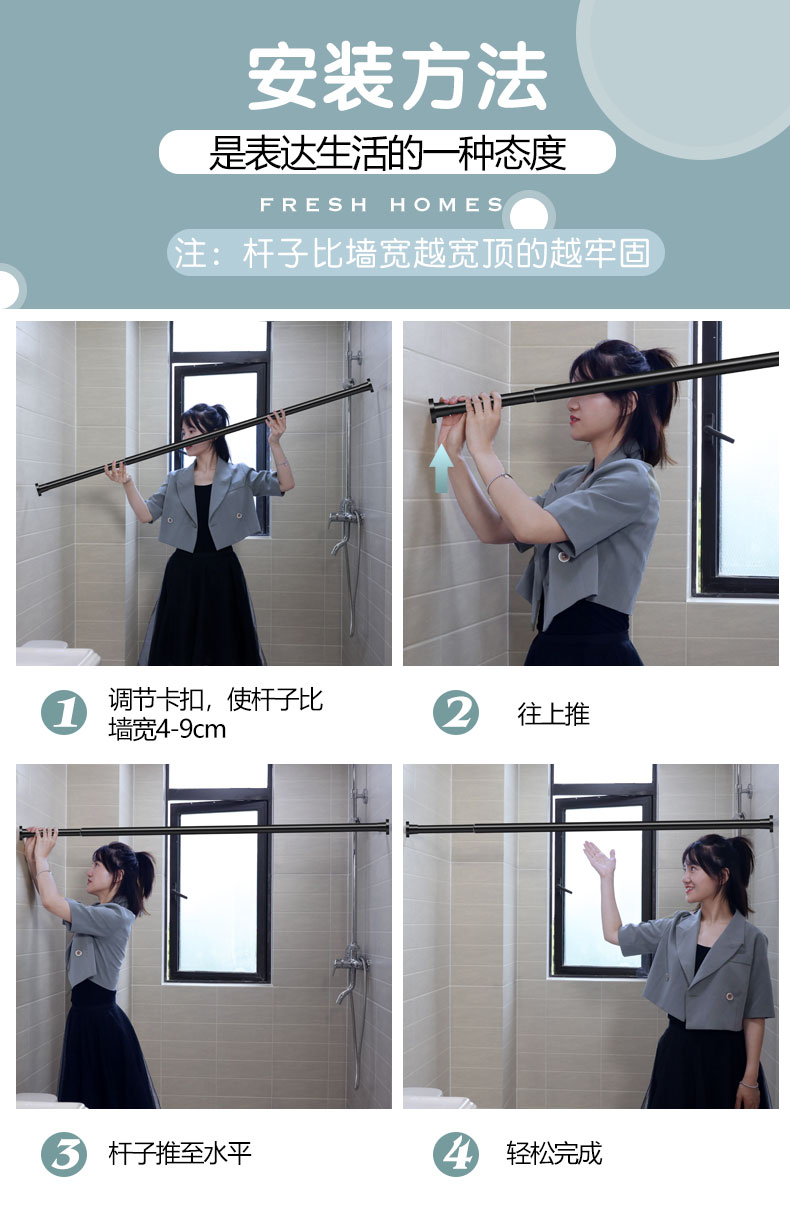 安装方法

是表达生活的一种态度

FRESH HOMES

注：杆子比墙宽越宽顶的越牢固

1 调节卡扣，使杆子比墙宽4-9cm

2 往上推

3 杆子推至水平

4 轻松完成