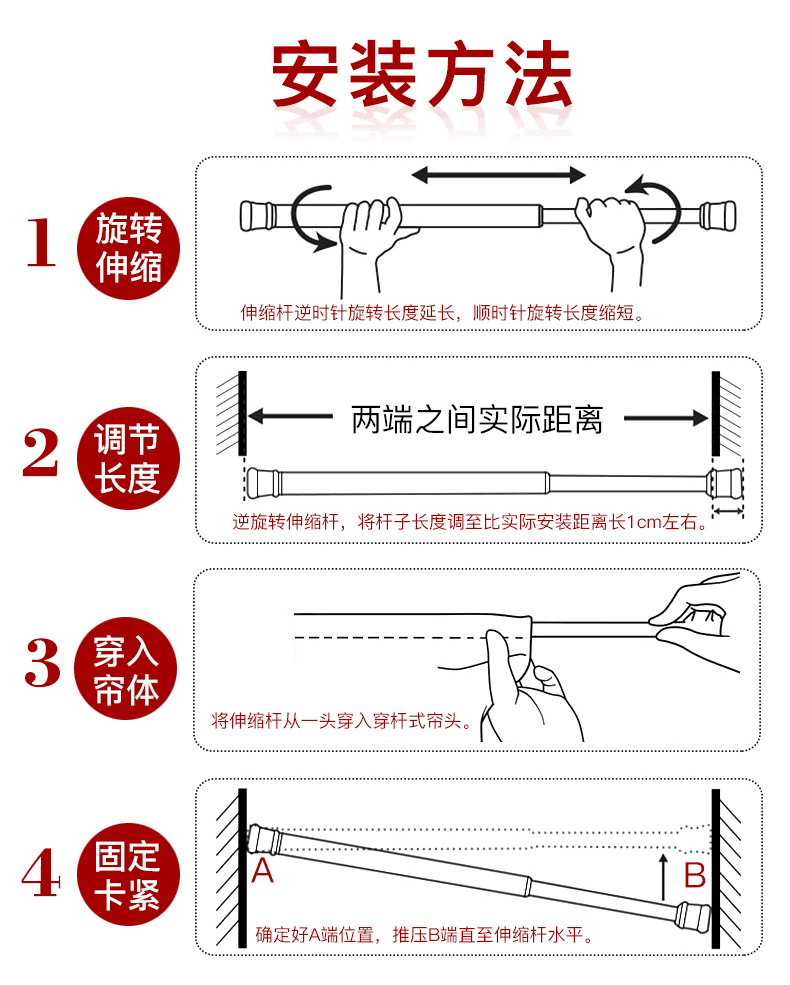 安装方法

1 旋转伸缩

伸缩杆逆时针旋转长度延长，顺时针旋转长度缩短。

2 调节长度

两端之间实际距离

逆旋转伸缩杆，将杆子长度调至比实际安装距离长1cm左右。

3 穿入帘体

将伸缩杆从一头穿入穿杆式帘头。

4 固定卡紧

A

B

确定好A端位置，推压B端直至伸缩杆水平。