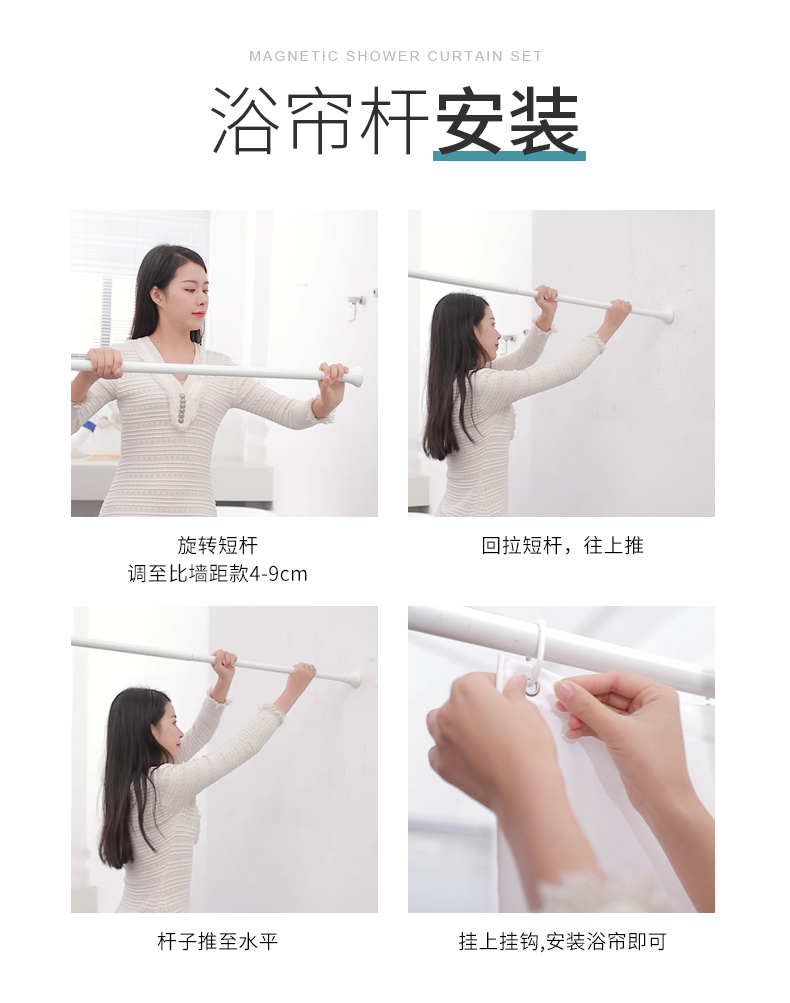 MAGNETIC SHOWER CURTAIN SET

浴帘杆安装

旋转短杆
调至比墙距款4-9cm

回拉短杆，往上推

杆子推至水平

挂上挂钩,安装浴帘即可