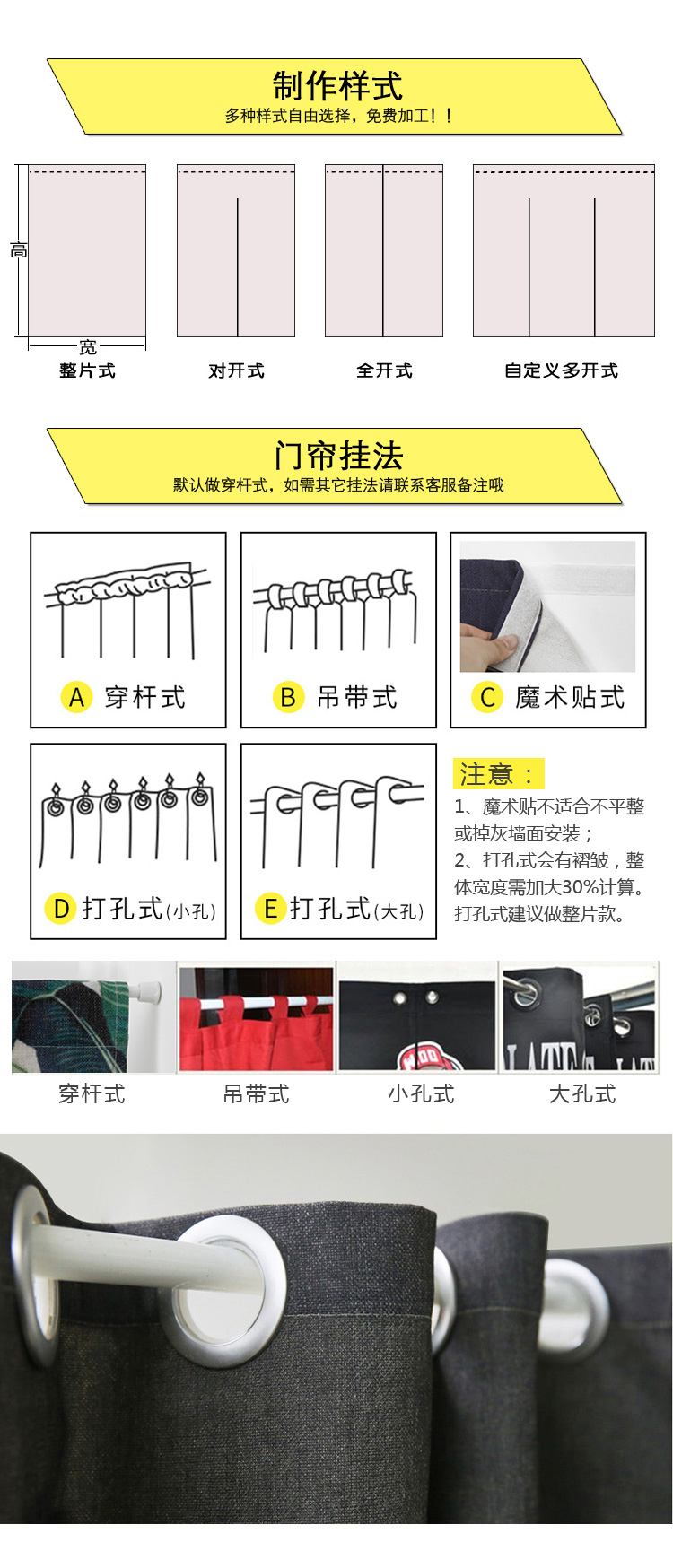 制作样式
多种样式自由选择，免费加工！！

高
宽
整片式

对开式

全开式

自定义多开式

门帘挂法
默认做穿杆式，如需其它挂法请联系客服备注哦

A 穿杆式

B 吊带式

C 魔术贴式

D 打孔式(小孔)

E 打孔式(大孔)

注意：
1、魔术贴不适合不平整或掉灰墙面安装；
2、打孔式会有褶皱，整体宽度需加大30%计算。打孔式建议做整片款。

穿杆式

吊带式

小孔式

大孔式