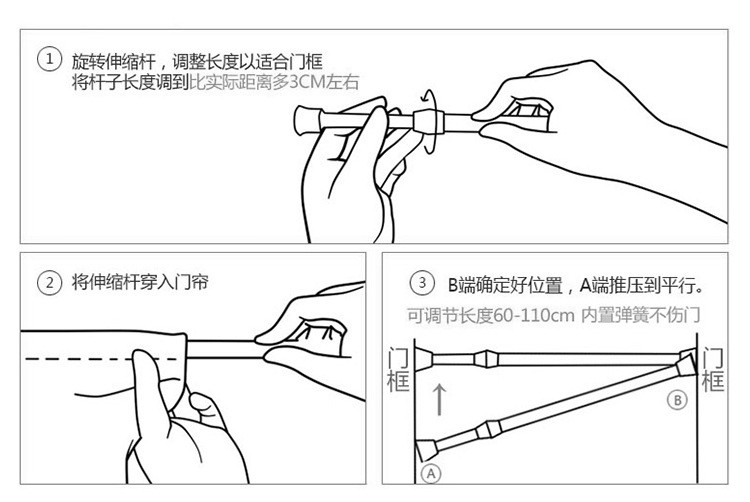 ① 旋转伸缩杆，调整长度以适合门框
将杆子长度调到比实际距离多3CM左右

② 将伸缩杆穿入门帘

③ B端确定好位置，A端推压到平行。
可调节长度60-110cm 内置弹簧不伤门

门框

门框

B

A