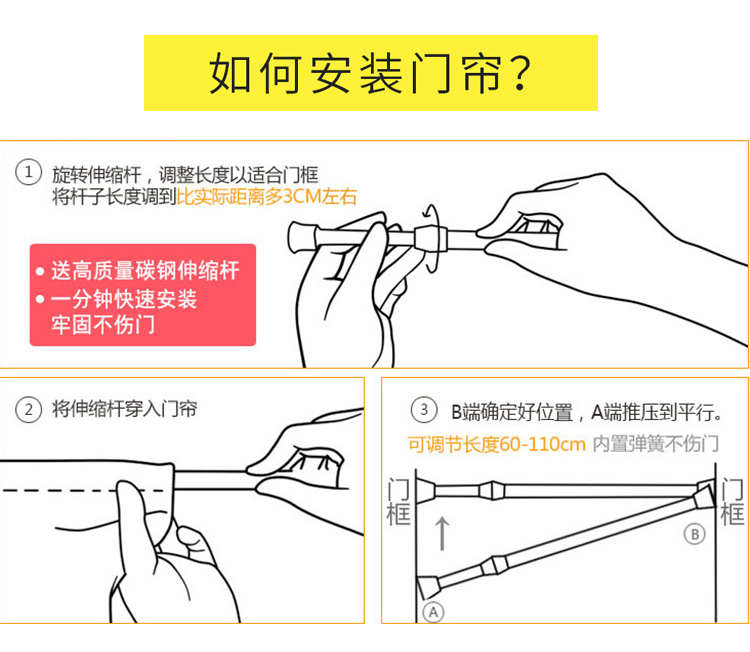 如何安装门帘？

① 旋转伸缩杆，调整长度以适合门框
将杆子长度调到比实际距离多3CM左右

● 送高质量碳钢伸缩杆
● 一分钟快速安装
牢固不伤门

② 将伸缩杆穿入门帘

③ B端确定好位置，A端推压到平行。
可调节长度60-110cm 内置弹簧不伤门

门框

门框

B

A