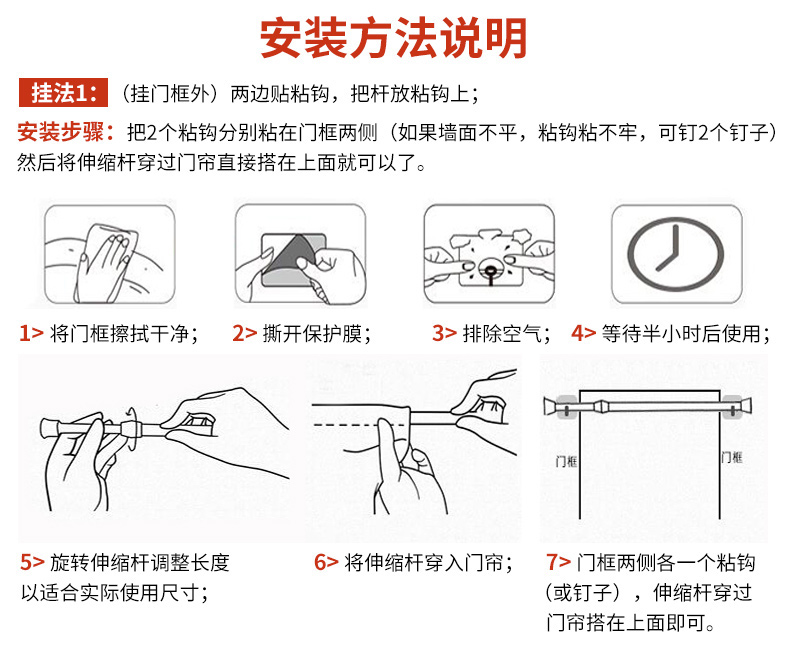 安装方法说明

挂法1：（挂门框外）两边贴粘钩，把杆放粘钩上；

安装步骤：把2个粘钩分别粘在门框两侧（如果墙面不平，粘钩粘不牢，可钉2个钉子）然后将伸缩杆穿过门帘直接搭在上面就可以了。

1> 将门框擦拭干净；

2> 撕开保护膜；

3> 排除空气；

4> 等待半小时后使用；

门框

门框

5> 旋转伸缩杆调整长度以适合实际使用尺寸；

6> 将伸缩杆穿入门帘；

7> 门框两侧各一个粘钩（或钉子），伸缩杆穿过门帘搭在上面即可。