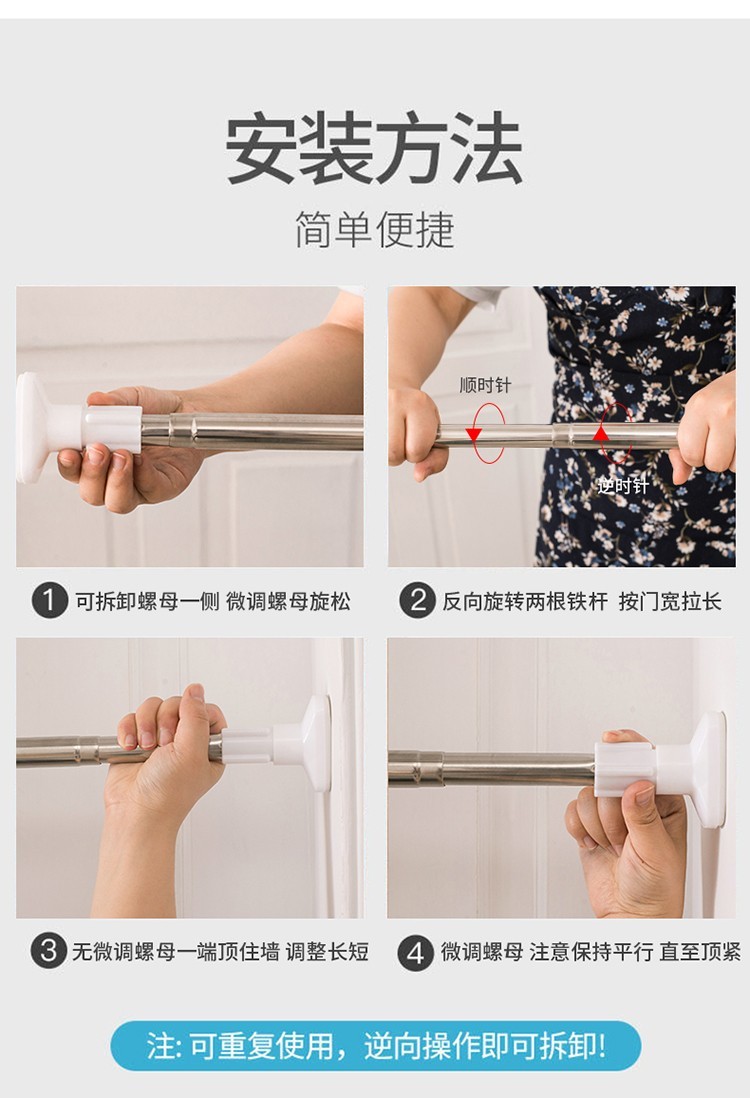 安装方法

简单便捷

顺时针

逆时针

1 可拆卸螺母一侧 微调螺母旋松

2 反向旋转两根铁杆 按门宽拉长

3 无微调螺母一端顶住墙 调整长短

4 微调螺母 注意保持平行 直至顶紧

注: 可重复使用，逆向操作即可拆卸!